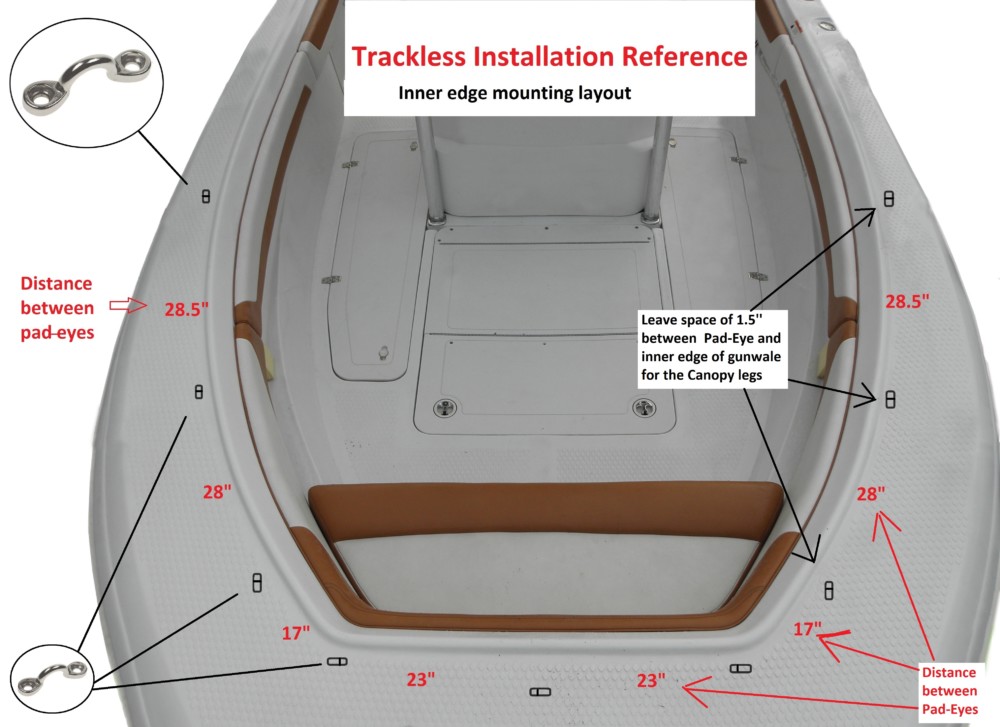 Trackless Installation Reference
Inner edge mounting layout

Distance between pad-eyes

28.5"

28.5"

Leave space of 1.5" between Pad-Eye and inner edge of gunwale for the Canopy legs

28"

28"

17"

17"

23"

23"

Distance between Pad-Eyes